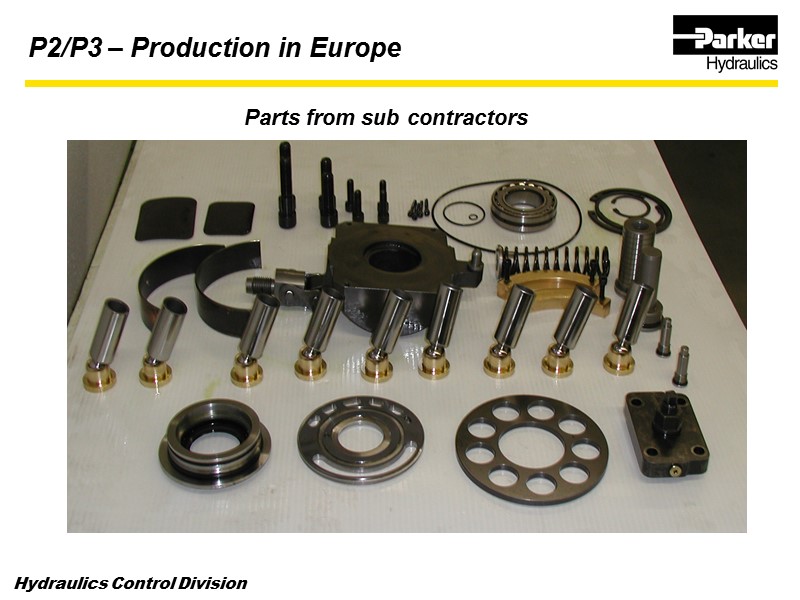 P2/P3 – Production in Europe

Parker
Hydraulics

Parts from sub contractors

Hydraulics Control Division